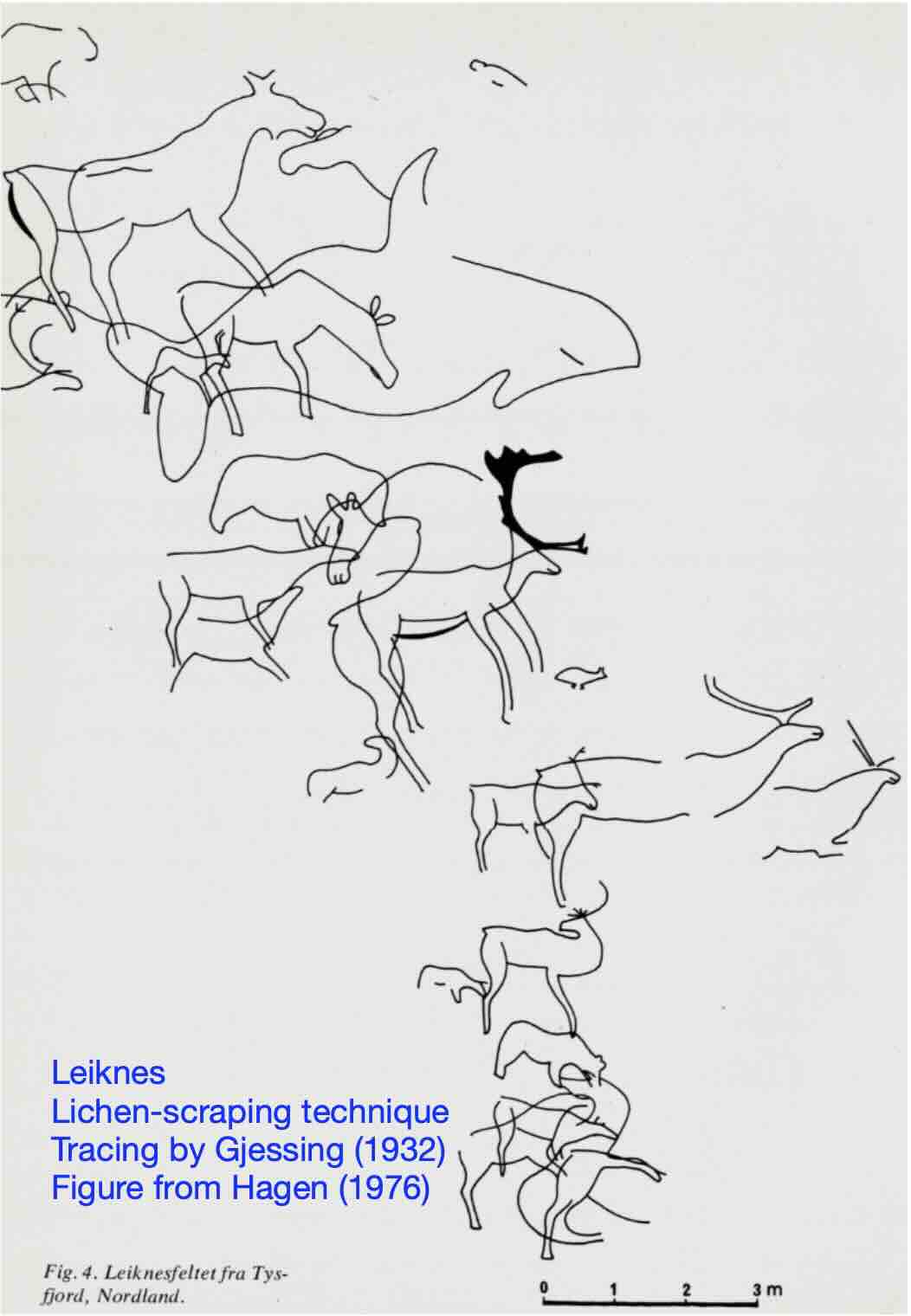 Leiknes
Lichen-scraping technique
Tracing by Gjessing (1932)
Figure from Hagen (1976)

Fig. 4. Leiknesfeltet fra Tysfjord, Nordland.

0 1 2 3 m